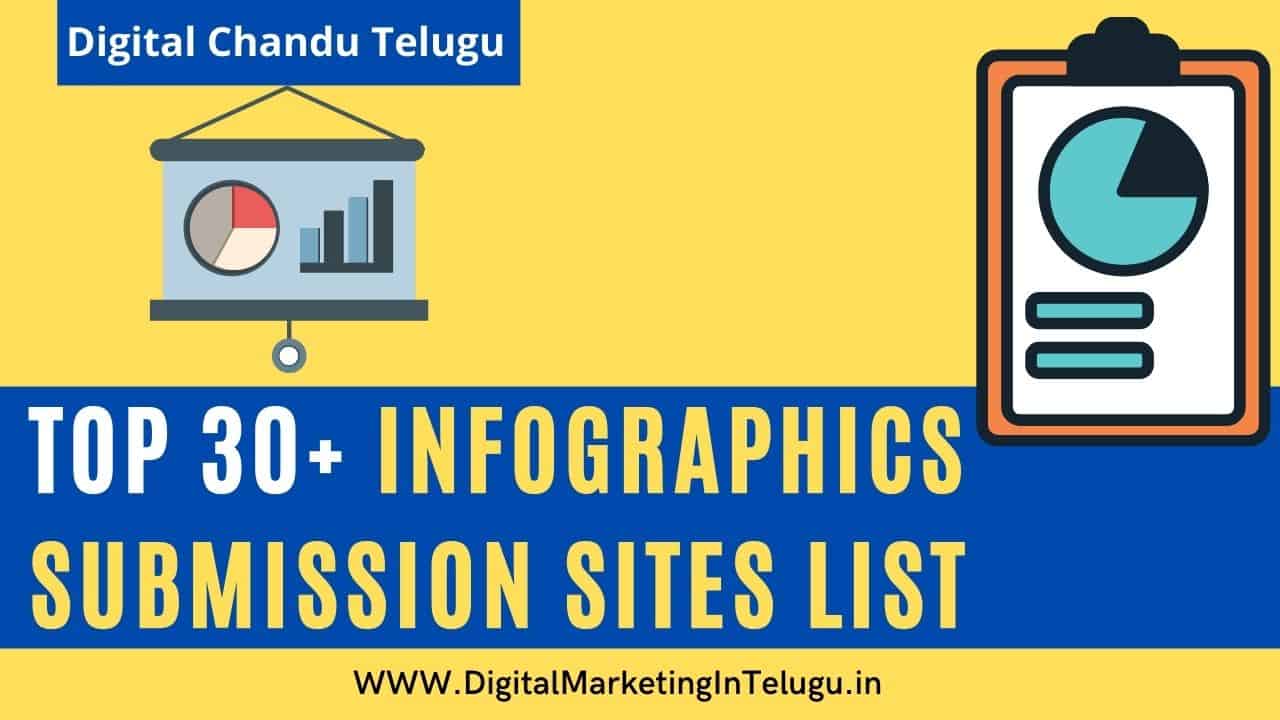 Digital Chandu Telugu

TOP 30+ INFOGRAPHICS SUBMISSION SITES LIST

WWW.DigitalMarketingInTelugu.in